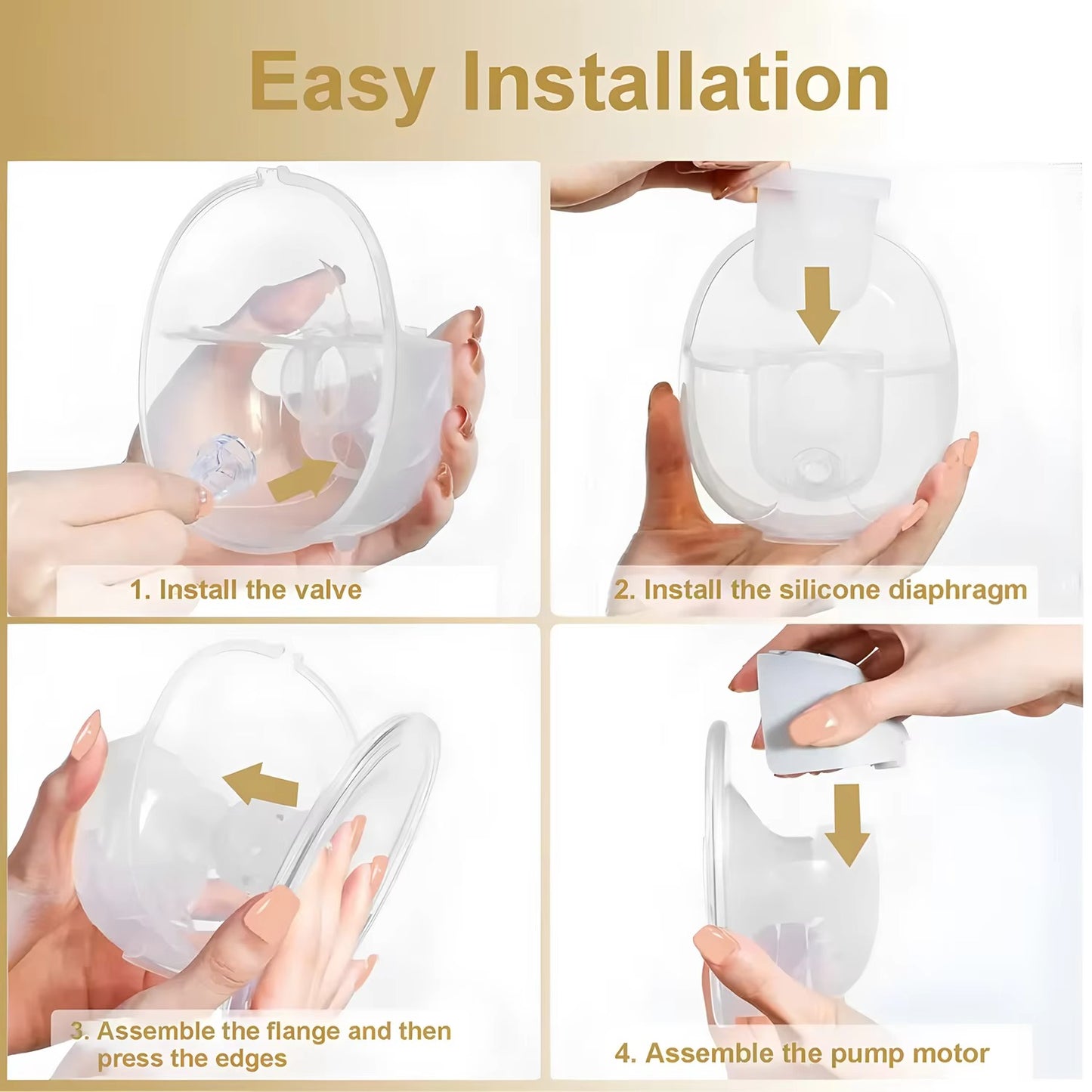 Easy Installation

1. Install the valve

2. Install the silicone diaphragm

3. Assemble the flange and then press the edges

4. Assemble the pump motor